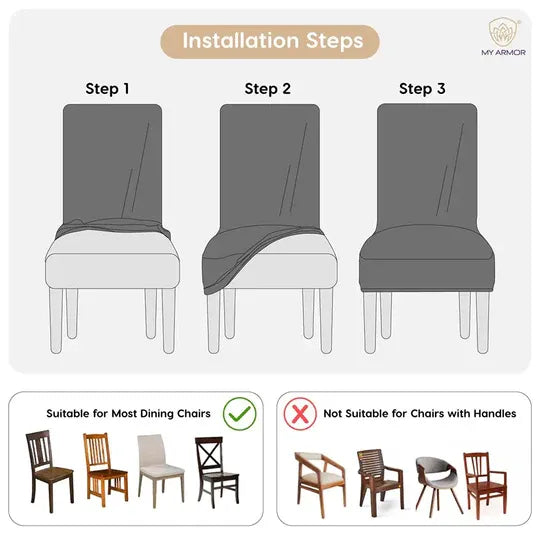 Installation Steps

MY ARMOR

Step 1

Step 2

Step 3

Suitable for Most Dining Chairs

Not Suitable for Chairs with Handles